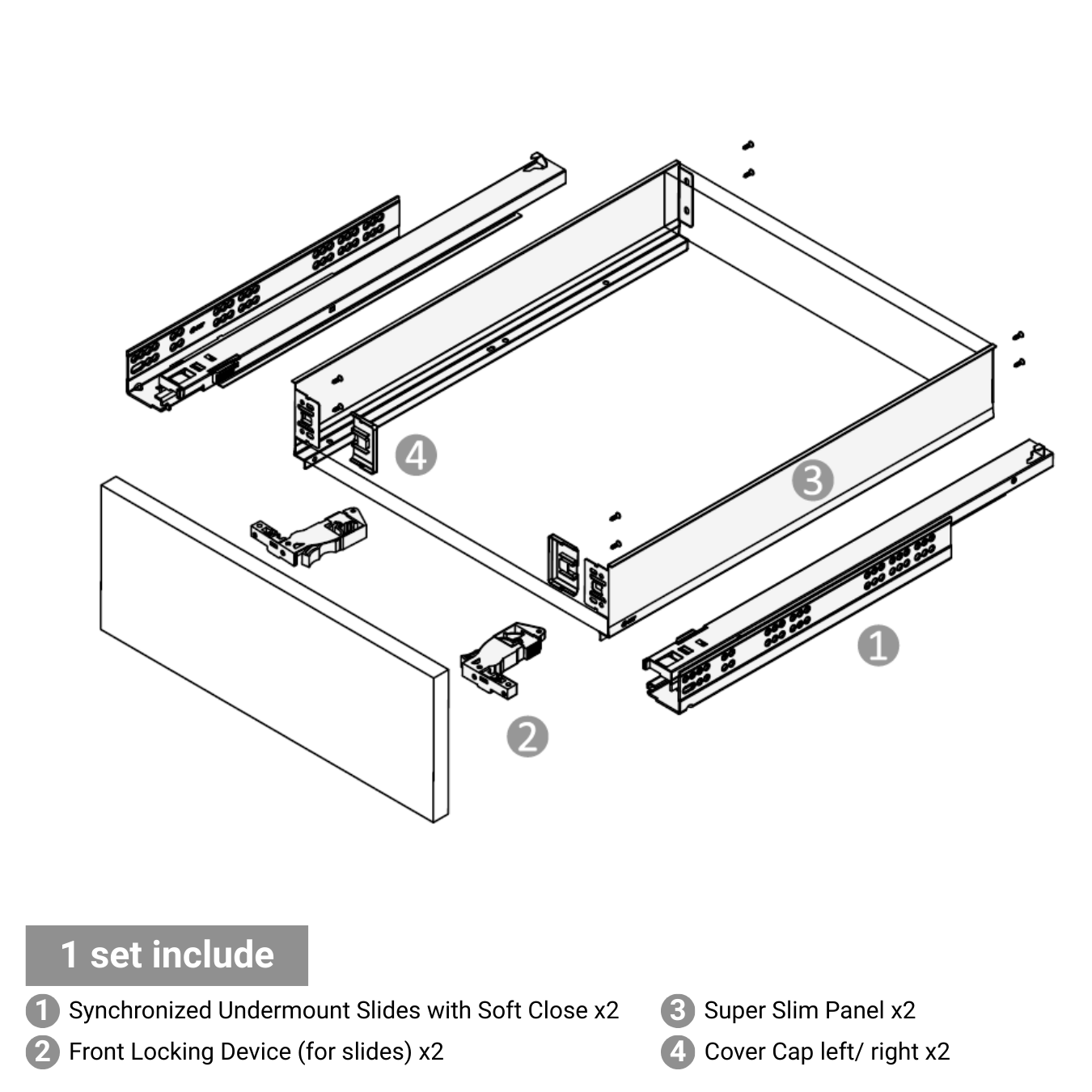 4

3

1

2

1 set include

1 Synchronized Undermount Slides with Soft Close x2

2 Front Locking Device (for slides) x2

3 Super Slim Panel x2

4 Cover Cap left/ right x2