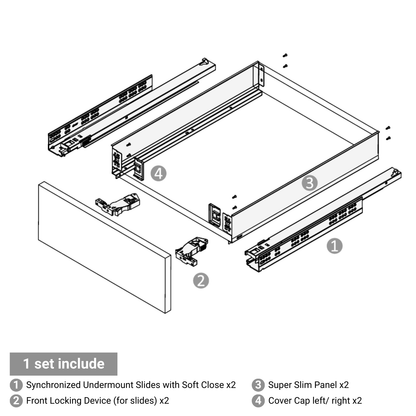 4

3

1

2

1 set include

1 Synchronized Undermount Slides with Soft Close x2

2 Front Locking Device (for slides) x2

3 Super Slim Panel x2

4 Cover Cap left/ right x2