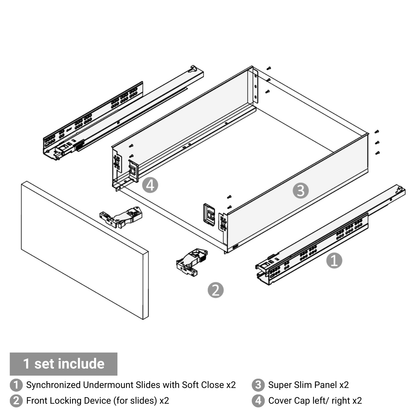 4

3

1

2

1 set include

1 Synchronized Undermount Slides with Soft Close x2

2 Front Locking Device (for slides) x2

3 Super Slim Panel x2

4 Cover Cap left/ right x2